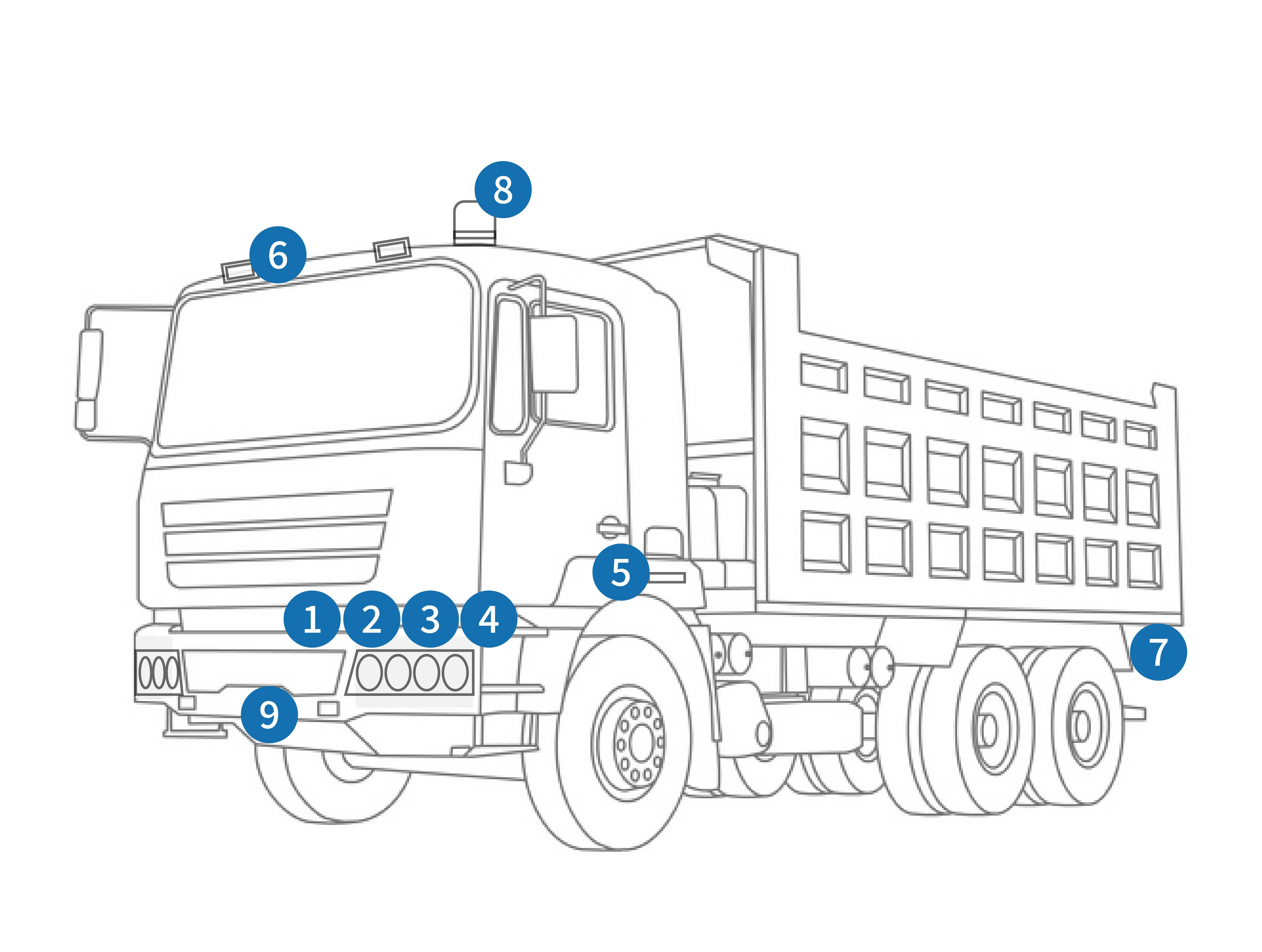 8
6
5
1
2
3
4
7
9